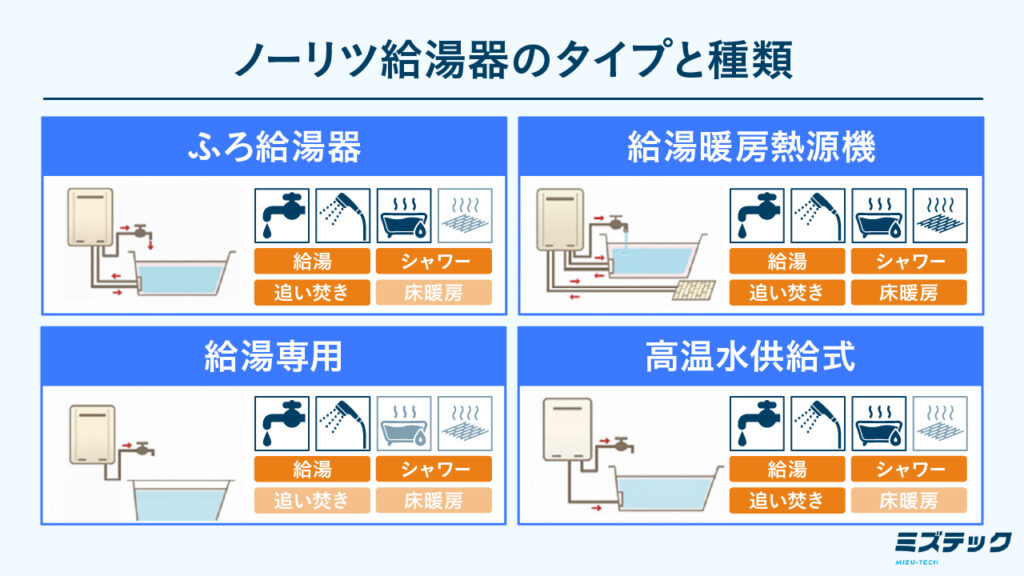 ノーリツ給湯器のタイプと種類

ふろ給湯器

給湯 シャワー
追い焚き 床暖房

給湯暖房熱源機

給湯 シャワー
追い焚き 床暖房

給湯専用

給湯 シャワー
追い焚き 床暖房

高温水供給式

給湯 シャワー
追い焚き 床暖房

ミズテック
MIZU-TECH